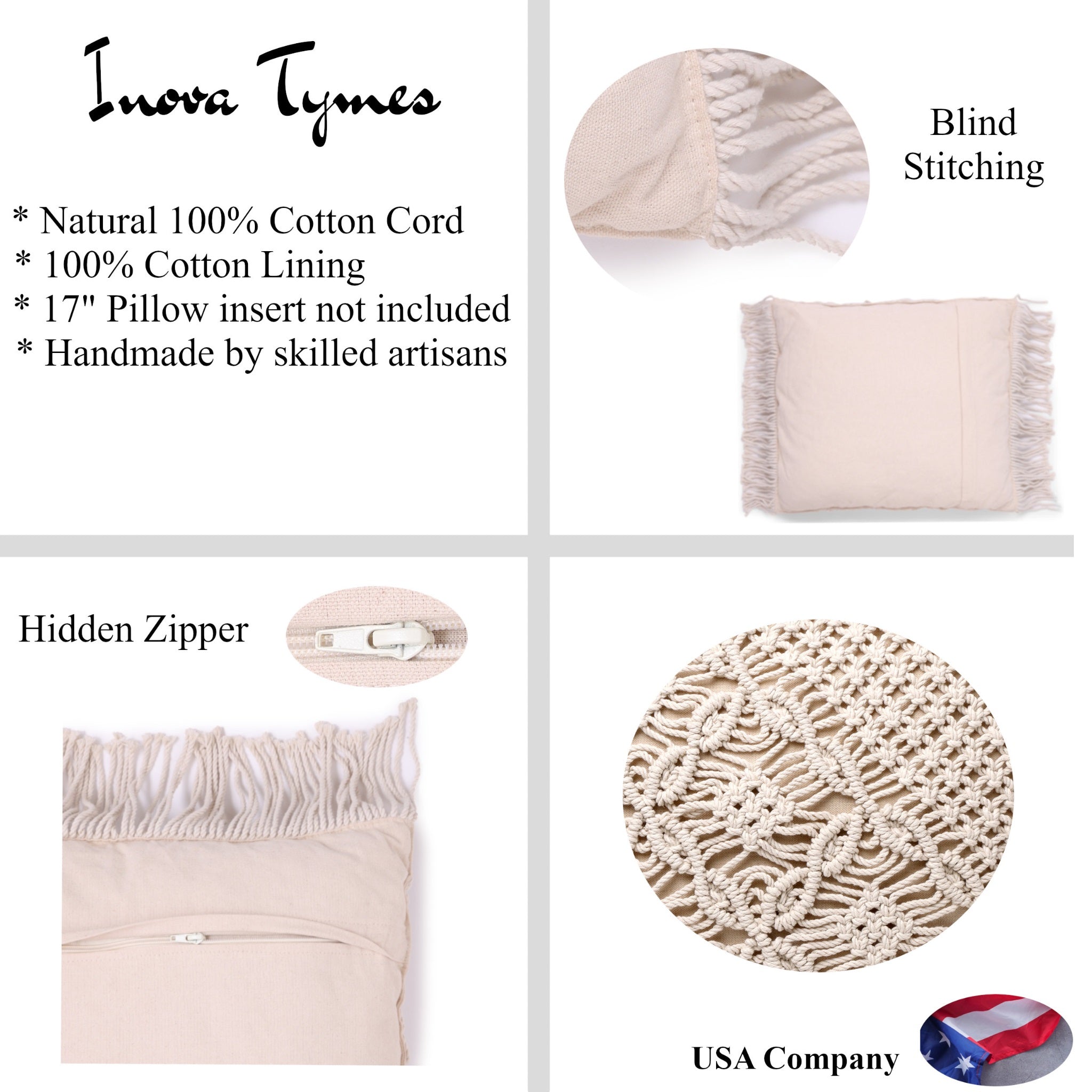 Inova Tymes

* Natural 100% Cotton Cord
* 100% Cotton Lining
* 17" Pillow insert not included
* Handmade by skilled artisans

Blind Stitching

Hidden Zipper

USA Company